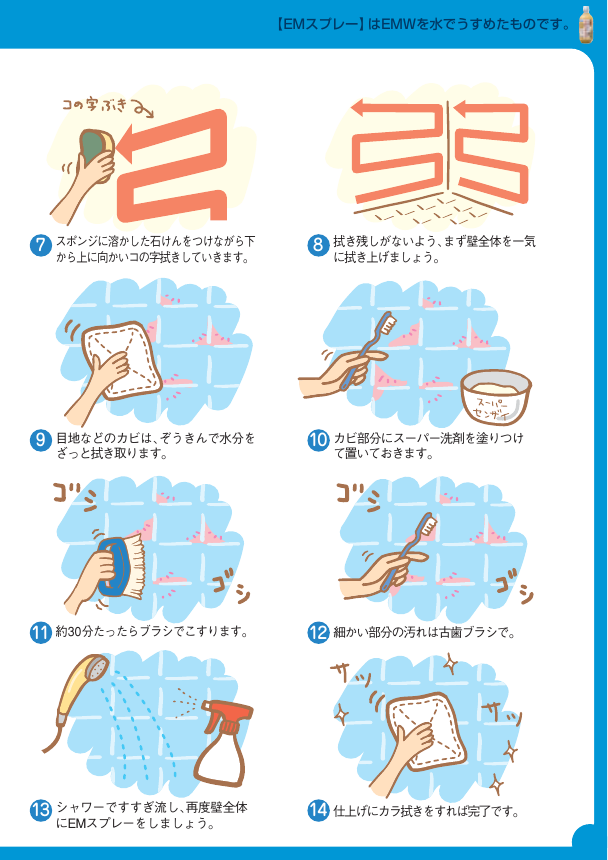 【EMスプレー】はEMWを水でうすめたものです。

コの字ぶき

7 スポンジに溶かした石けんをつけながら下から上に向かいコの字拭きしていきます。

8 拭き残しがないよう、まず壁全体を一気に拭き上げましょう。

9 目地などのカビは、ぞうきんで水分をざっと拭き取ります。

スーパーセンザイ

10 カビ部分にスーパー洗剤を塗りつけて置いておきます。

ゴシ ゴシ

11 約30分たったらブラシでこすります。

ゴシ ゴシ

12 細かい部分の汚れは古歯ブラシで。

13 シャワーですすぎ流し、再度壁全体にEMスプレーをしましょう。

サッ サッ

14 仕上げにカラ拭きをすれば完了です。